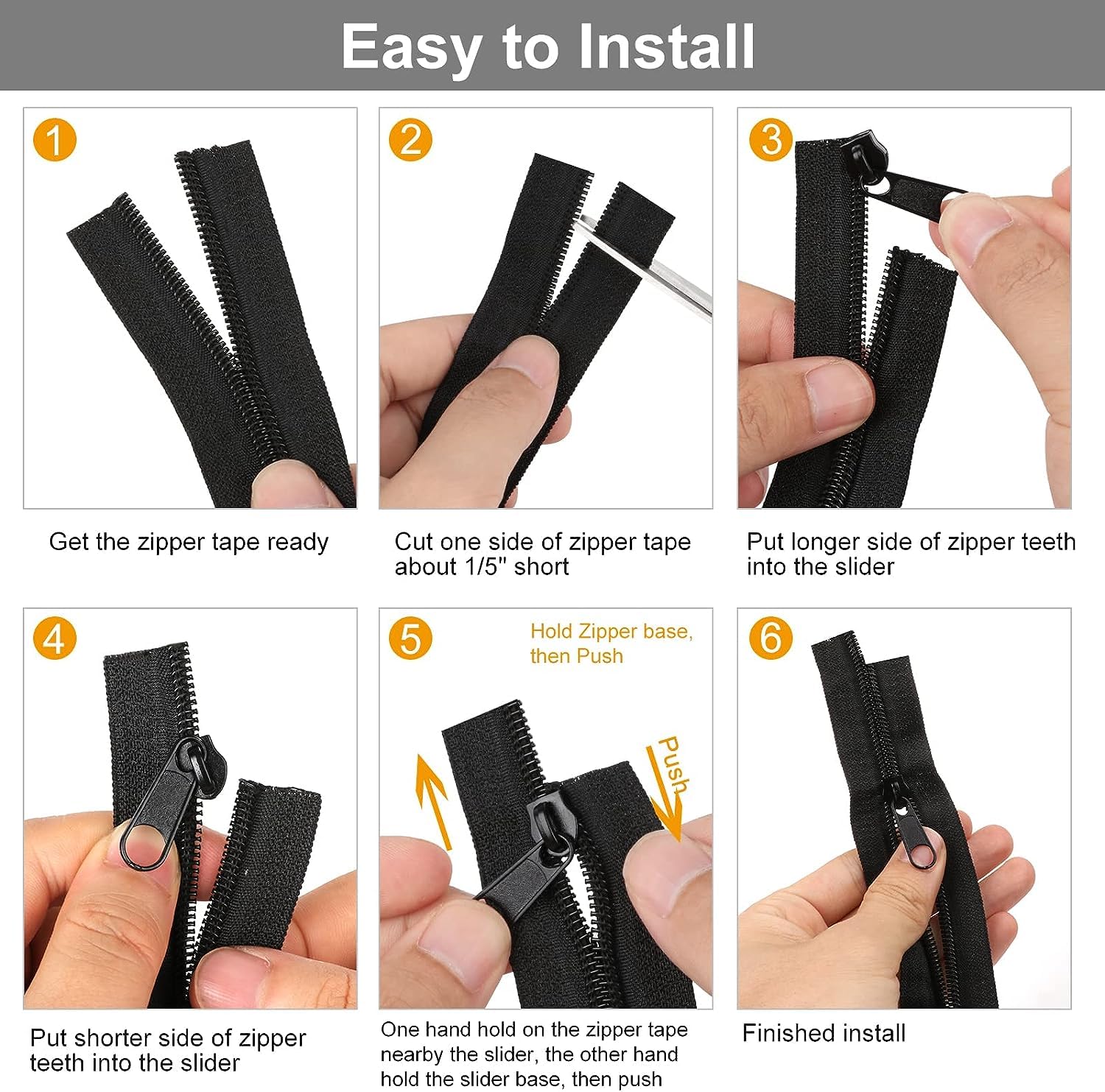 Easy to Install

1

Get the zipper tape ready

2

Cut one side of zipper tape about 1/5" short

3

Put longer side of zipper teeth into the slider

4

Put shorter side of zipper teeth into the slider

5

Hold Zipper base, then Push

Push

One hand hold on the zipper tape nearby the slider, the other hand hold the slider base, then push

6

Finished install